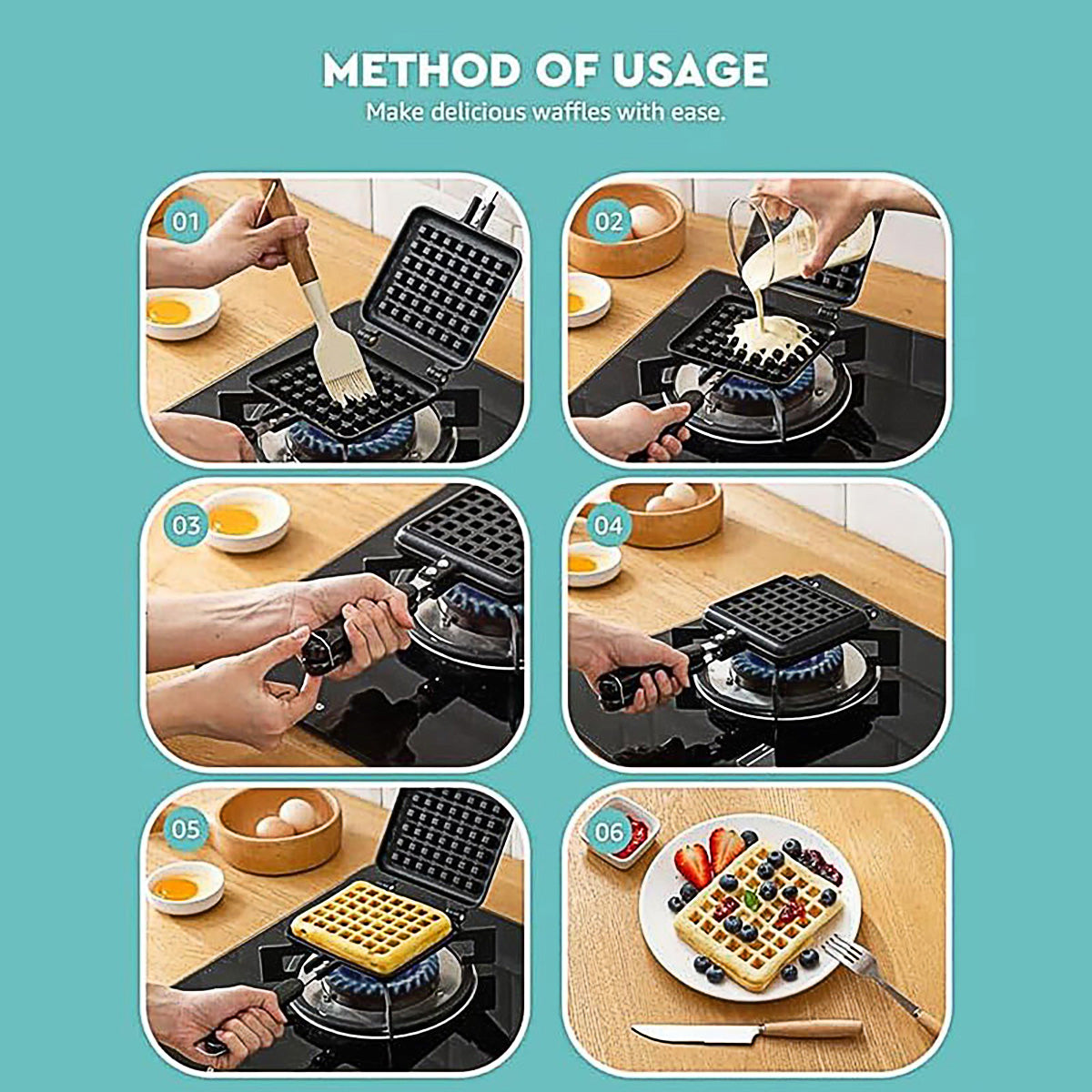 METHOD OF USAGE
Make delicious waffles with ease.

01

02

03

04

05

06