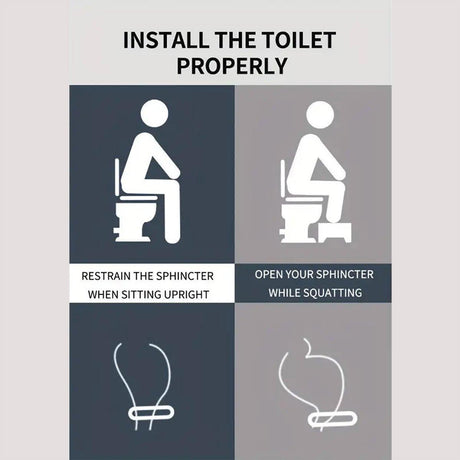 INSTALL THE TOILET PROPERLY

RESTRAIN THE SPHINCTER WHEN SITTING UPRIGHT

OPEN YOUR SPHINCTER WHILE SQUATTING