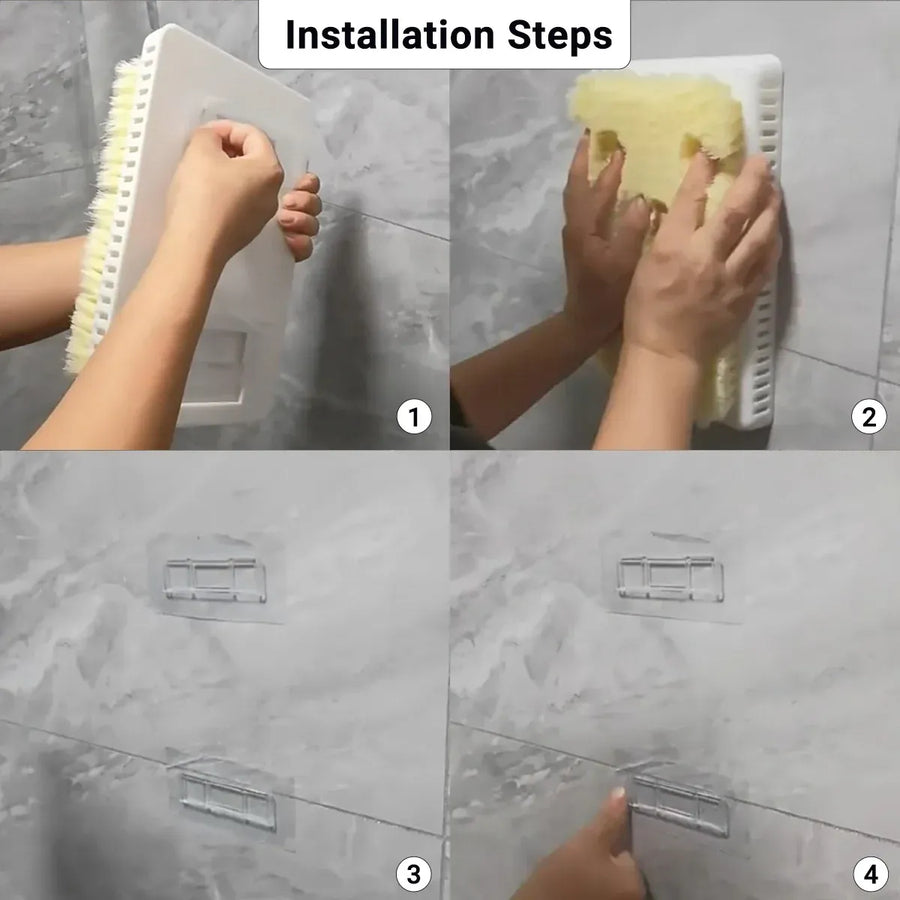 Installation Steps

1

2

3

4