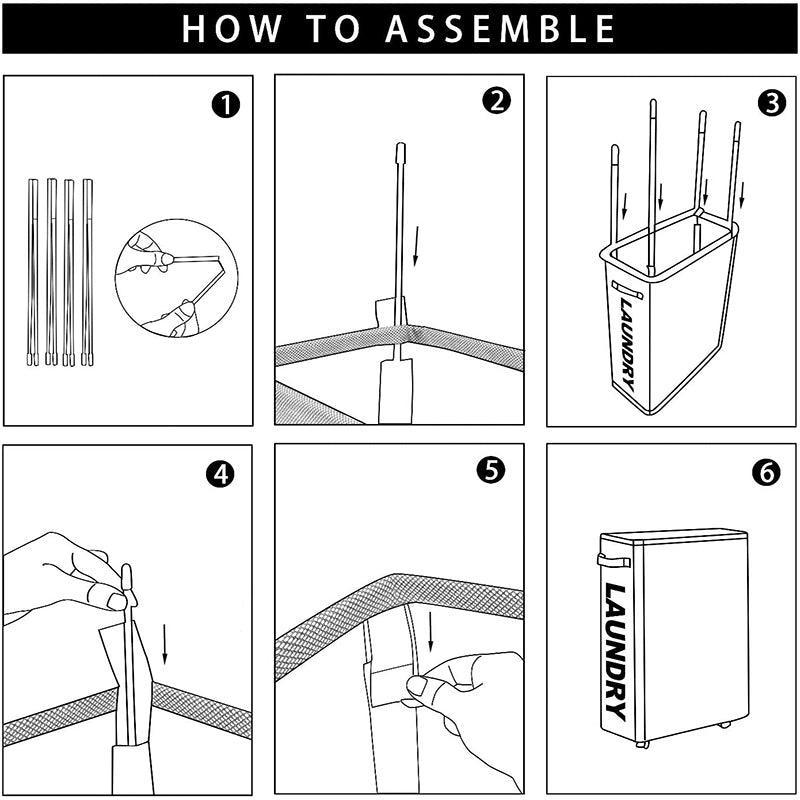 HOW TO ASSEMBLE

1

2

3

LAUNDRY

4

5

6

LAUNDRY