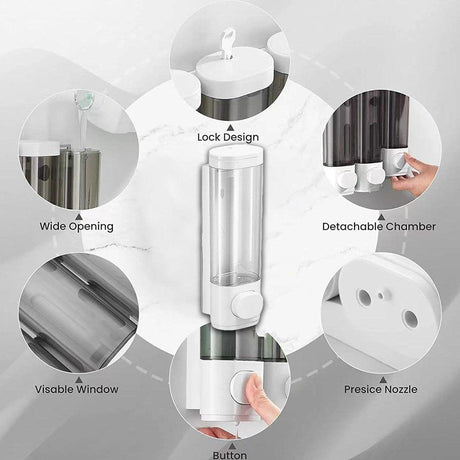 Lock Design

Wide Opening

Detachable Chamber

Visable Window

Presice Nozzle

Button