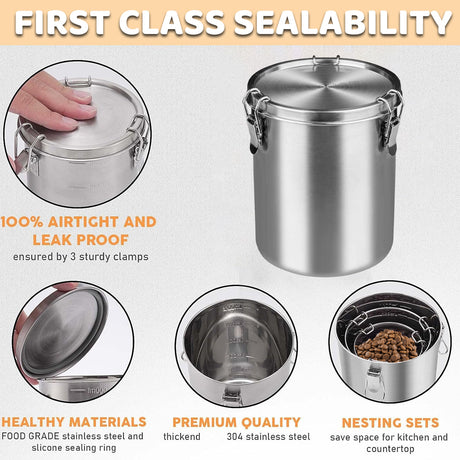 FIRST CLASS SEALABILITY

100% AIRTIGHT AND LEAK PROOF
ensured by 3 sturdy clamps

HEALTHY MATERIALS
FOOD GRADE stainless steel and slicone sealing ring

PREMIUM QUALITY
thickend 304 stainless steel

NESTING SETS
save space for kitchen and countertop