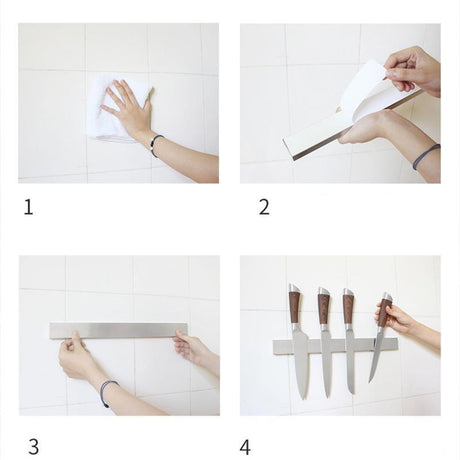 1

2

3

4