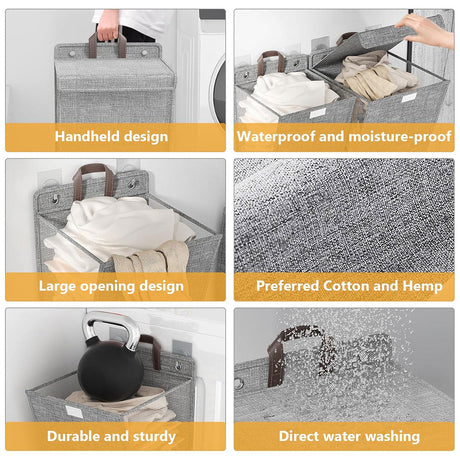 Handheld design

Waterproof and moisture-proof

Large opening design

Preferred Cotton and Hemp

Durable and sturdy

Direct water washing