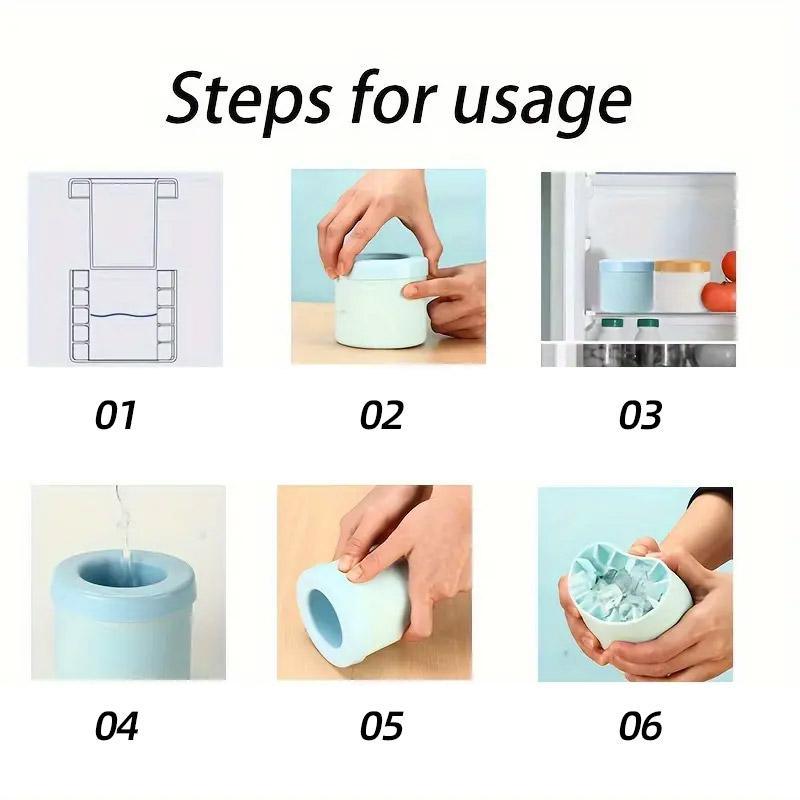 Steps for usage

01

02

03

04

05

06