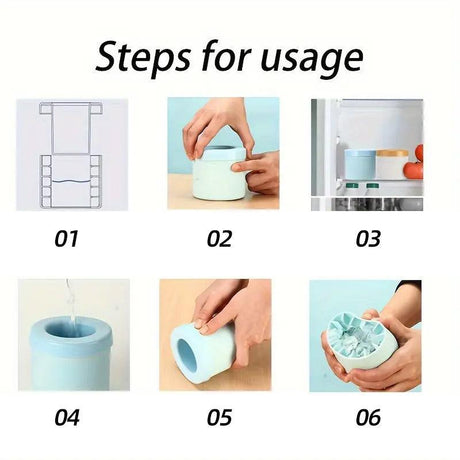 Steps for usage

01

02

03

04

05

06