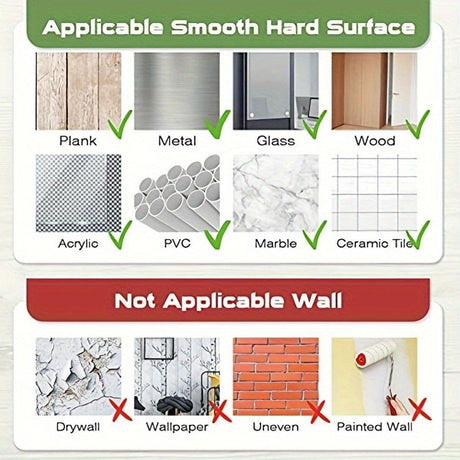 Applicable Smooth Hard Surface

Plank

Metal

Glass

Wood

Acrylic

PVC

Marble

Ceramic Tile

Not Applicable Wall

Drywall

Wallpaper

Uneven

Painted Wall