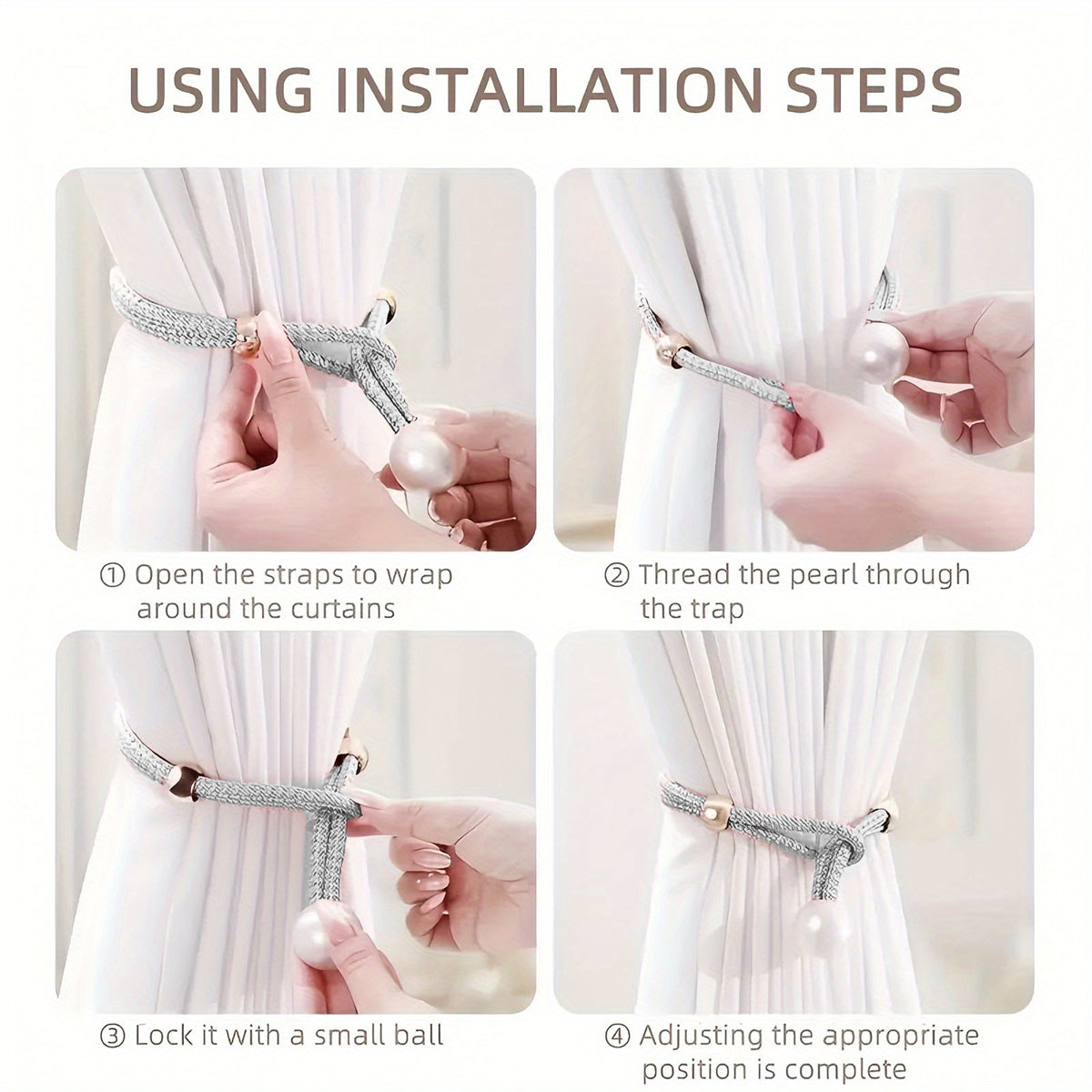 USING INSTALLATION STEPS

① Open the straps to wrap around the curtains

② Thread the pearl through the trap

③ Lock it with a small ball

④ Adjusting the appropriate position is complete