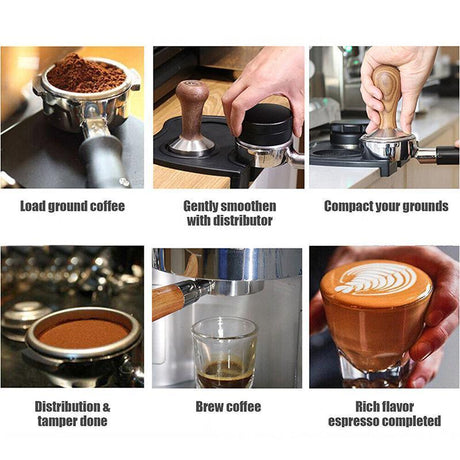 Load ground coffee

Gently smoothen with distributor

Compact your grounds

Distribution & tamper done

Brew coffee

Rich flavor espresso completed