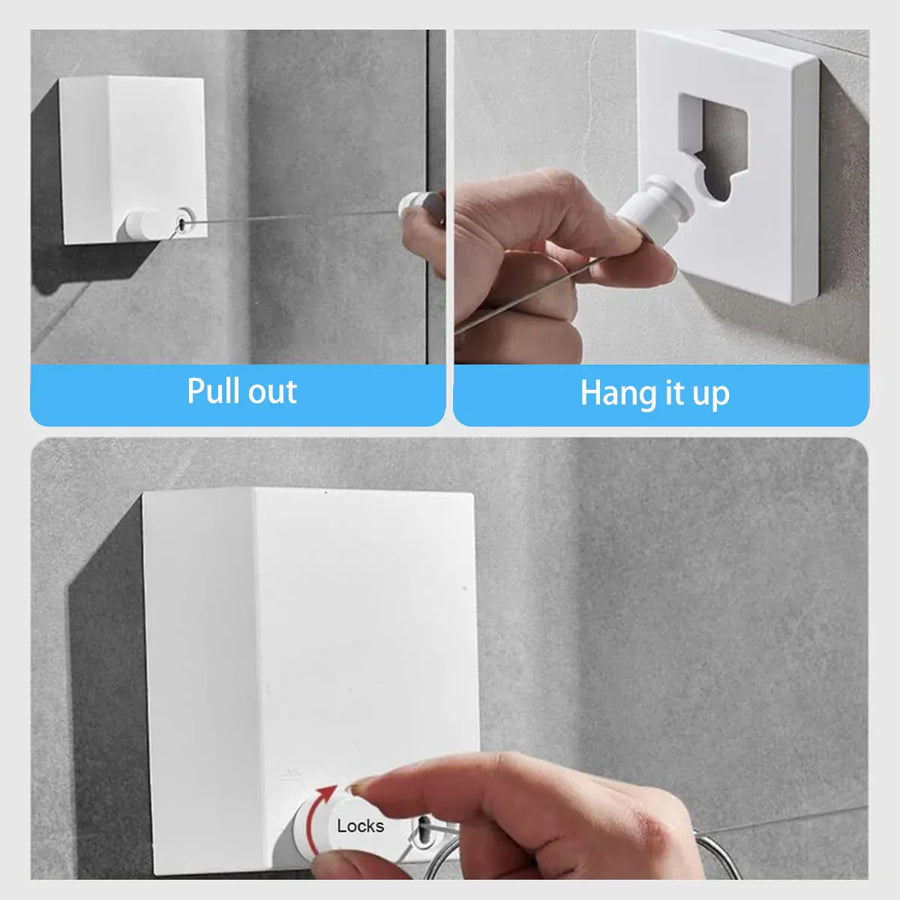 Pull out

Hang it up

Locks