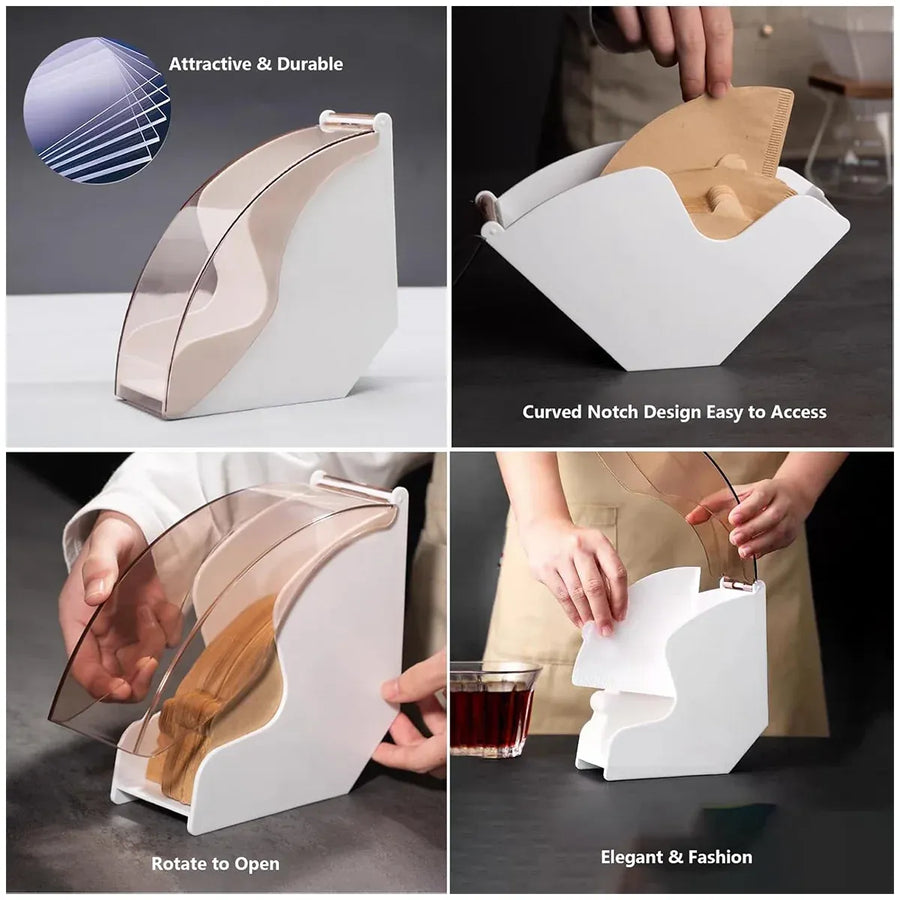 Attractive & Durable

Curved Notch Design Easy to Access

Rotate to Open

Elegant & Fashion