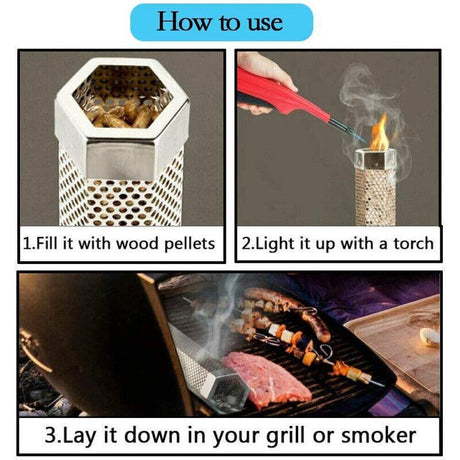 How to use

1.Fill it with wood pellets

2.Light it up with a torch

3.Lay it down in your grill or smoker