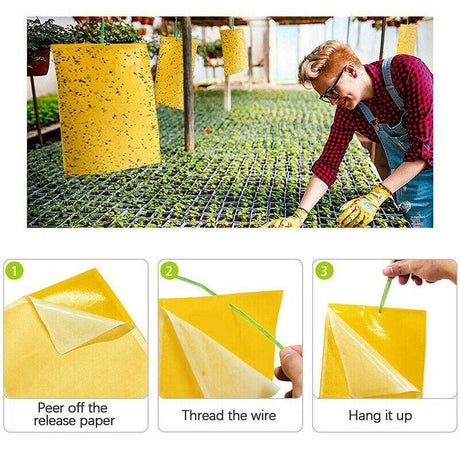 1

Peer off the release paper

2

Thread the wire

3

Hang it up