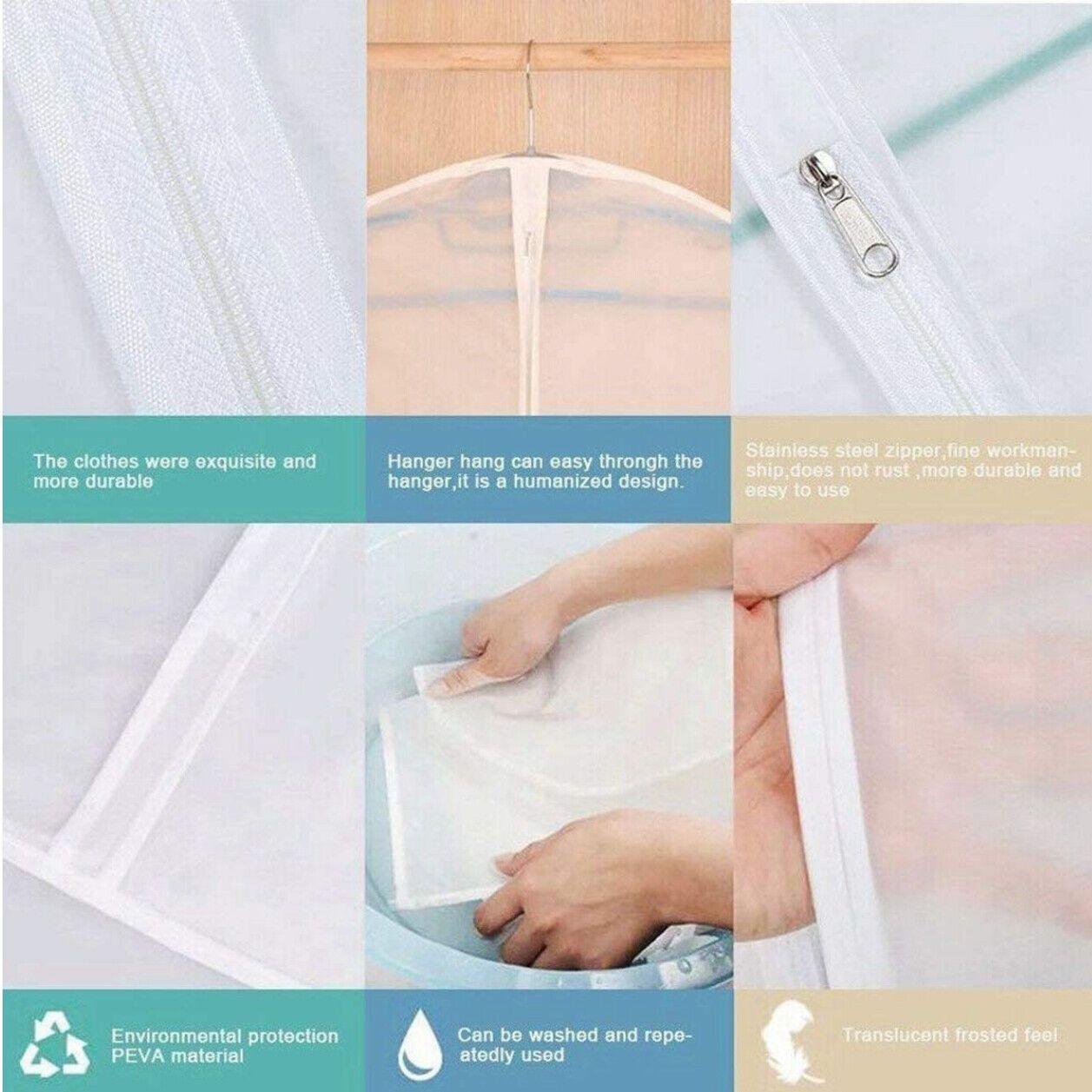 The clothes were exquisite and more durable

Hanger hang can easy throngh the hanger,it is a humanized design.

Stainless steel zipper,fine workmanship,does not rust ,more durable and easy to use

Environmental protection PEVA material

Can be washed and repeatedly used

Translucent frosted feel