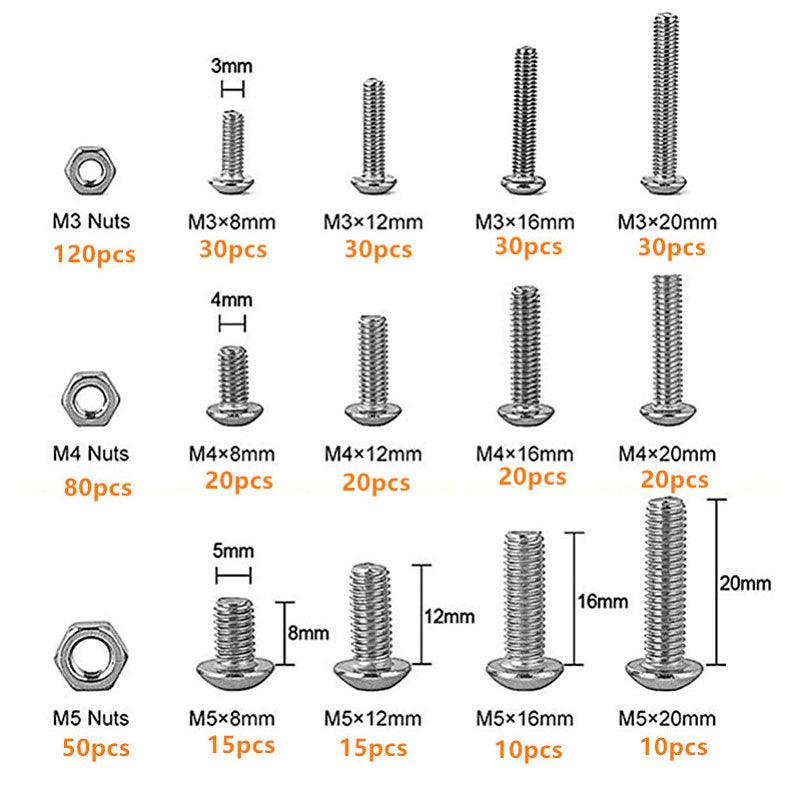 3mm

M3 Nuts
120pcs

M3×8mm
30pcs

M3×12mm
30pcs

M3×16mm
30pcs

M3×20mm
30pcs

4mm

M4 Nuts
80pcs

M4×8mm
20pcs

M4×12mm
20pcs

M4×16mm
20pcs

M4×20mm
20pcs

5mm

8mm

12mm

16mm

20mm

M5 Nuts
50pcs

M5×8mm
15pcs

M5×12mm
15pcs

M5×16mm
10pcs

M5×20mm
10pcs