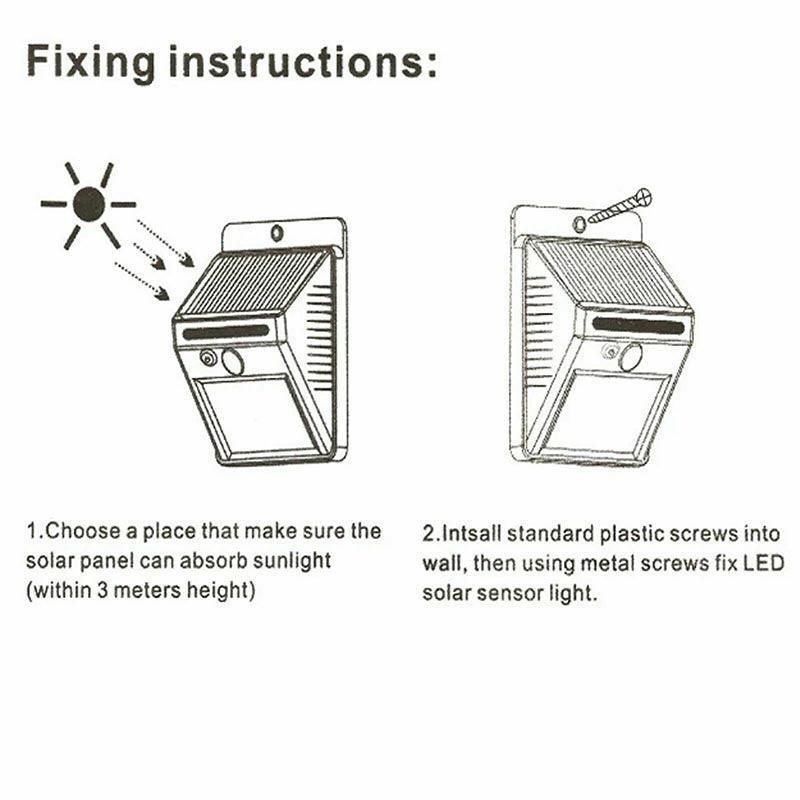 Fixing instructions:

1.Choose a place that make sure the solar panel can absorb sunlight (within 3 meters height)

2.Intsall standard plastic screws into wall, then using metal screws fix LED solar sensor light.