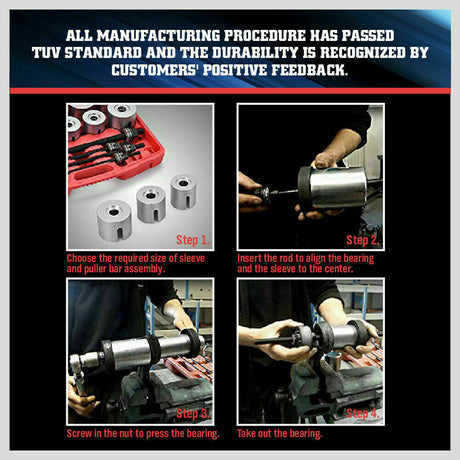 ALL MANUFACTURING PROCEDURE HAS PASSED TUV STANDARD AND THE DURABILITY IS RECOGNIZED BY CUSTOMERS' POSITIVE FEEDBACK.

Step 1.

Choose the required size of sleeve and puller bar assembly.

Step 2.

Insert the rod to align the bearing and the sleeve to the center.

Step 3.

Screw in the nut to press the bearing.

Step 4.

Take out the bearing.