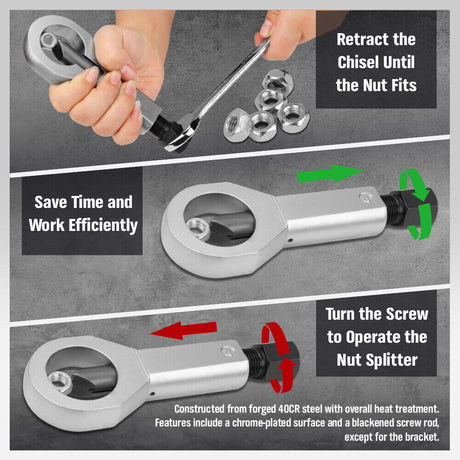 Retract the Chisel Until the Nut Fits

Save Time and Work Efficiently

Turn the Screw to Operate the Nut Splitter

Constructed from forged 40CR steel with overall heat treatment. Features include a chrome-plated surface and a blackened screw rod, except for the bracket.