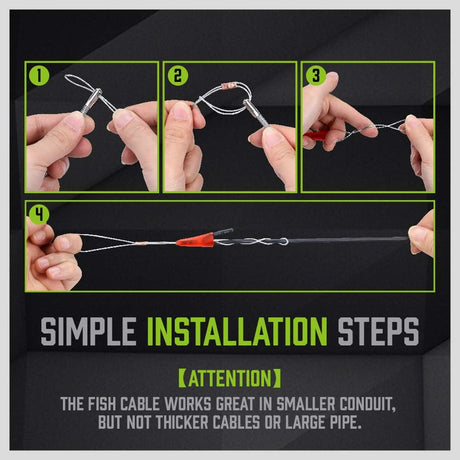 1

2

3

4

SIMPLE INSTALLATION STEPS

【ATTENTION】

THE FISH CABLE WORKS GREAT IN SMALLER CONDUIT, BUT NOT THICKER CABLES OR LARGE PIPE.