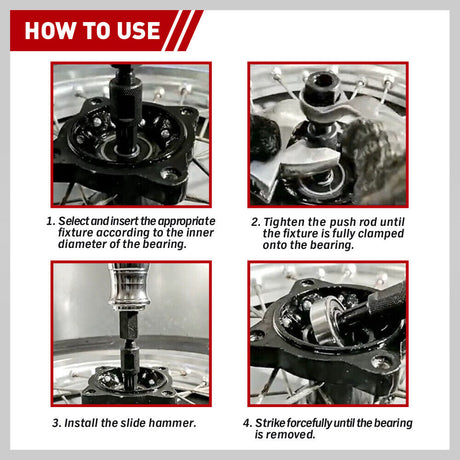 HOW TO USE

1. Select and insert the appropriate fixture according to the inner diameter of the bearing.

2. Tighten the push rod until the fixture is fully clamped onto the bearing.

3. Install the slide hammer.

4. Strike forcefully until the bearing is removed.