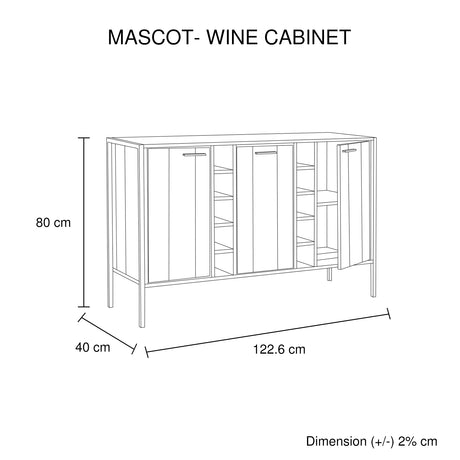 MASCOT- WINE CABINET

80 cm

40 cm

122.6 cm

Dimension (+/-) 2% cm