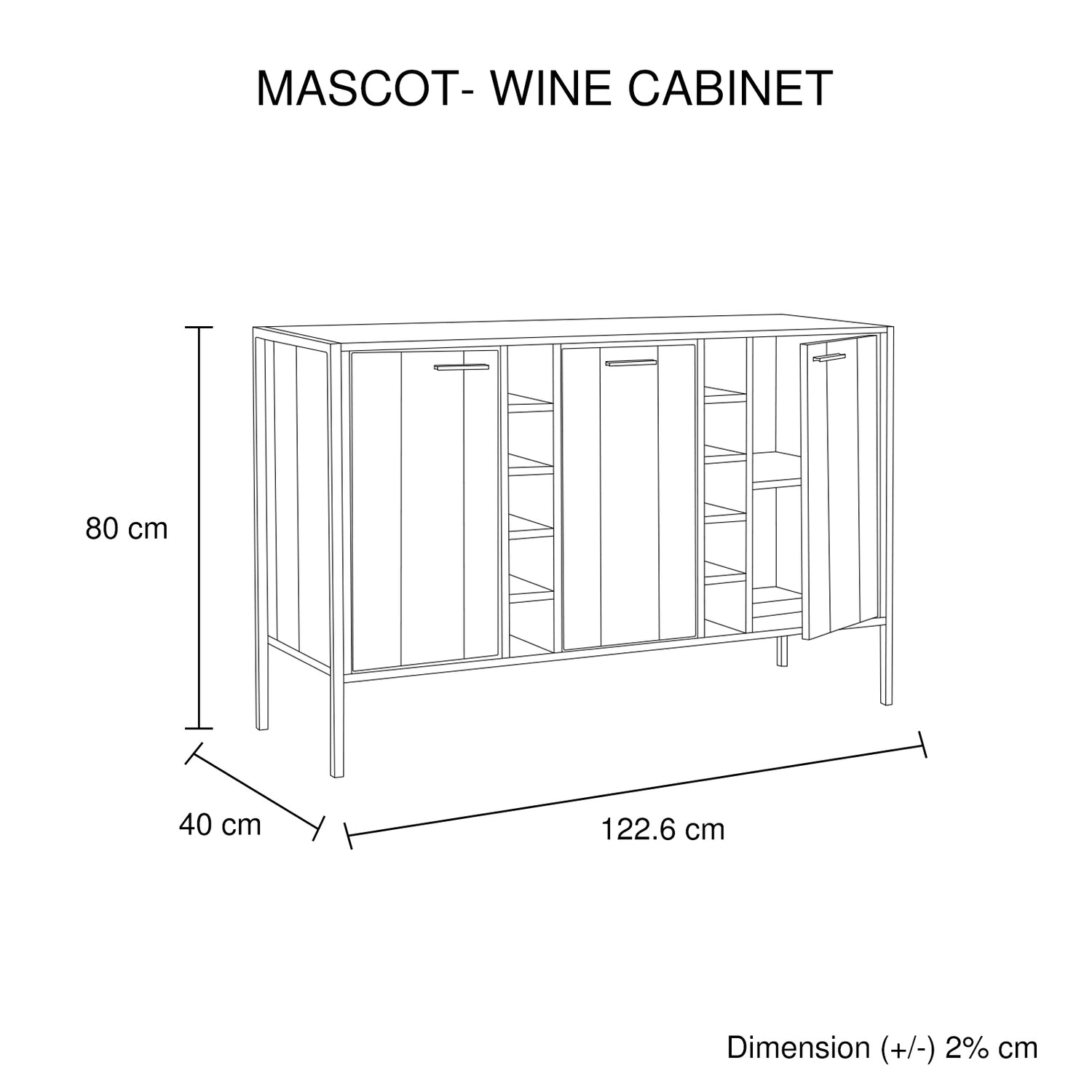 MASCOT- WINE CABINET

80 cm

40 cm

122.6 cm

Dimension (+/-) 2% cm