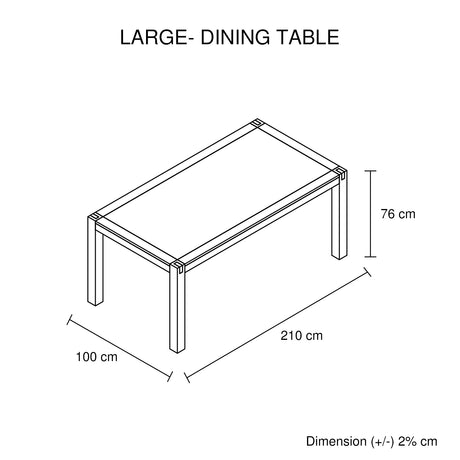 LARGE- DINING TABLE

76 cm

210 cm

100 cm

Dimension (+/-) 2% cm