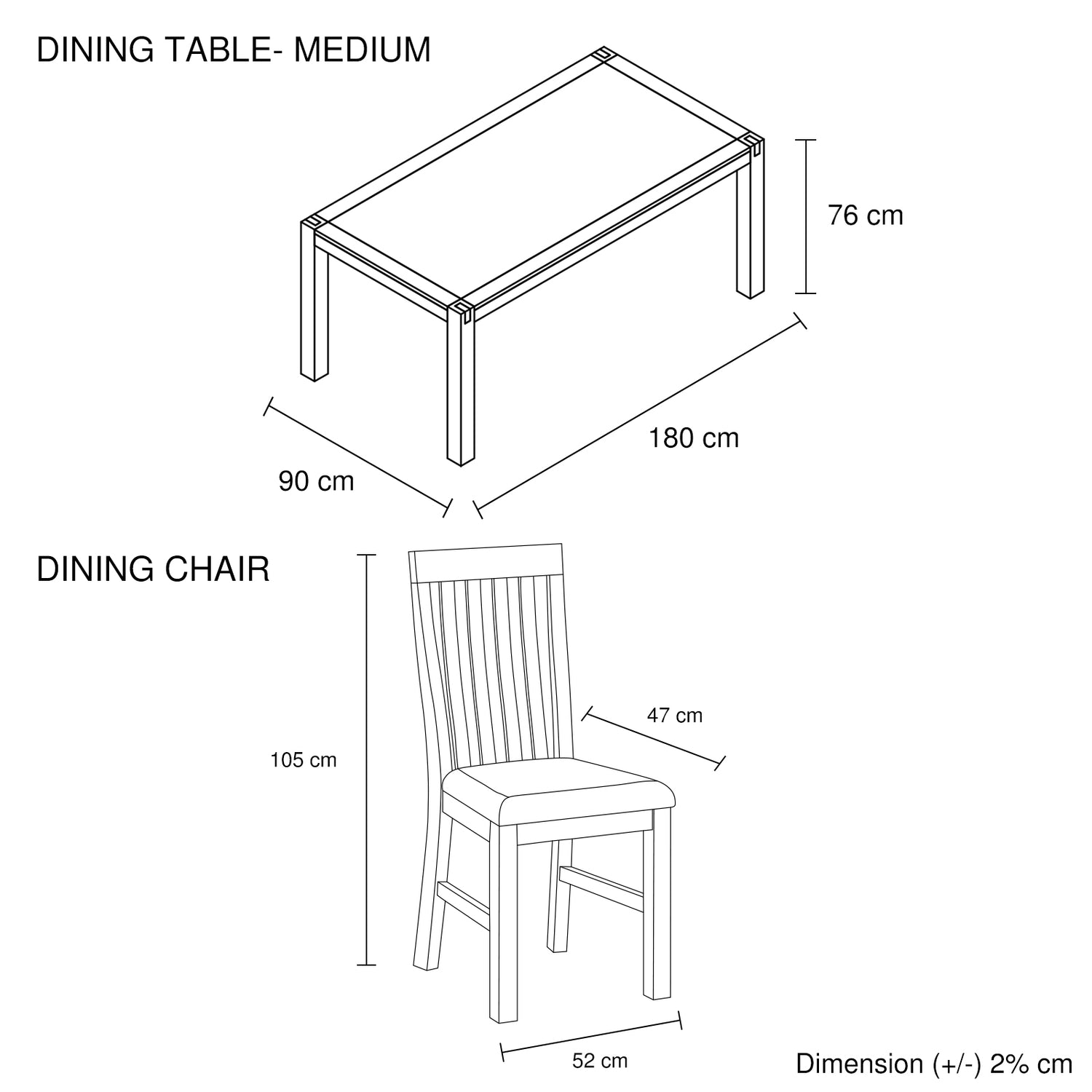 DINING TABLE- MEDIUM

76 cm

180 cm

90 cm

DINING CHAIR

47 cm

105 cm

52 cm

Dimension (+/-) 2% cm