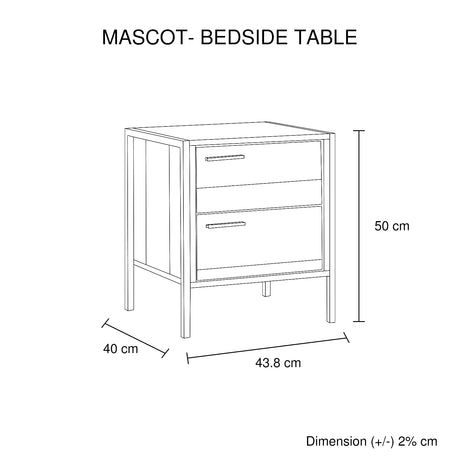 MASCOT- BEDSIDE TABLE

50 cm

40 cm

43.8 cm

Dimension (+/-) 2% cm