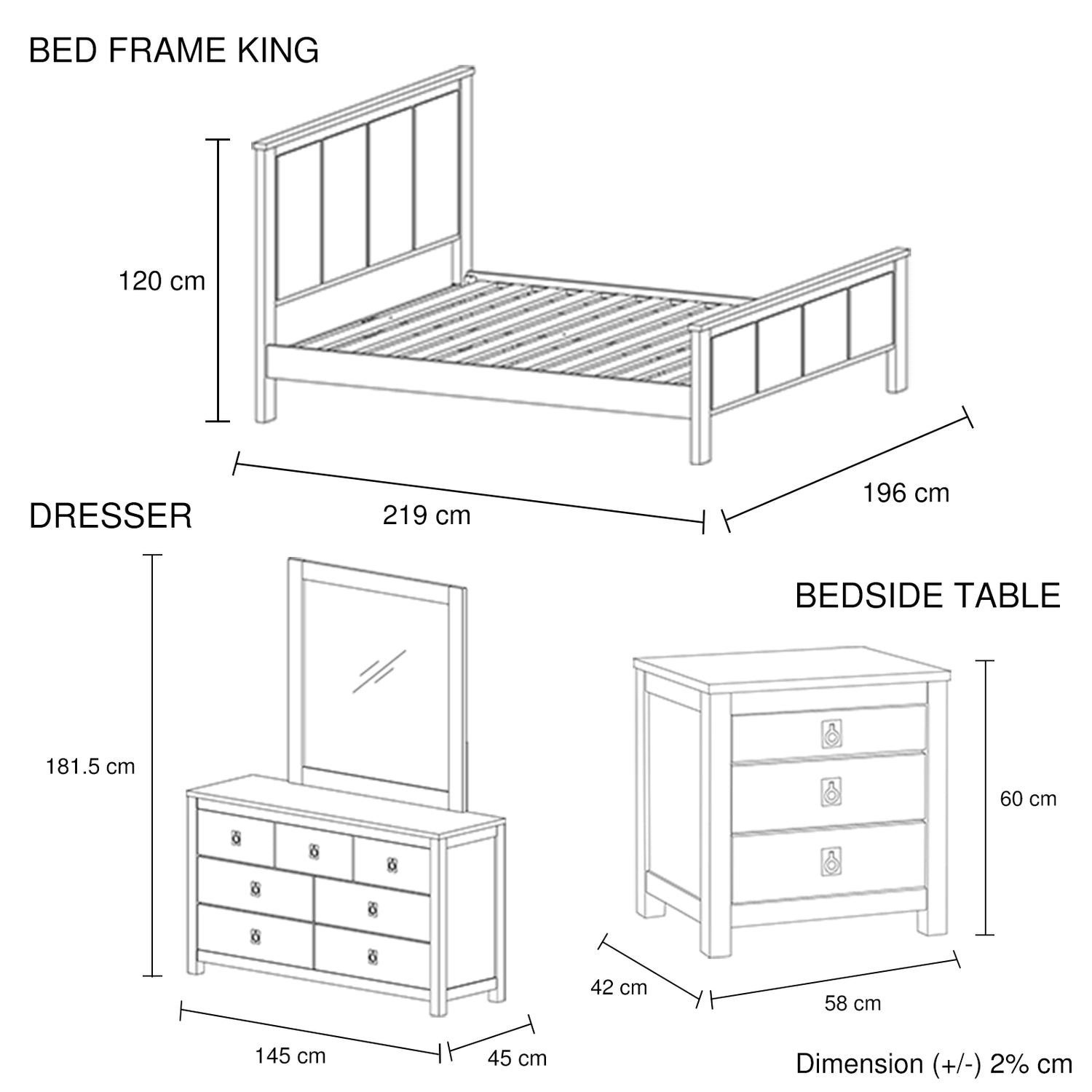 BED FRAME KING

120 cm

219 cm

196 cm

DRESSER

181.5 cm

145 cm

45 cm

BEDSIDE TABLE

60 cm

42 cm

58 cm

Dimension (+/-) 2% cm