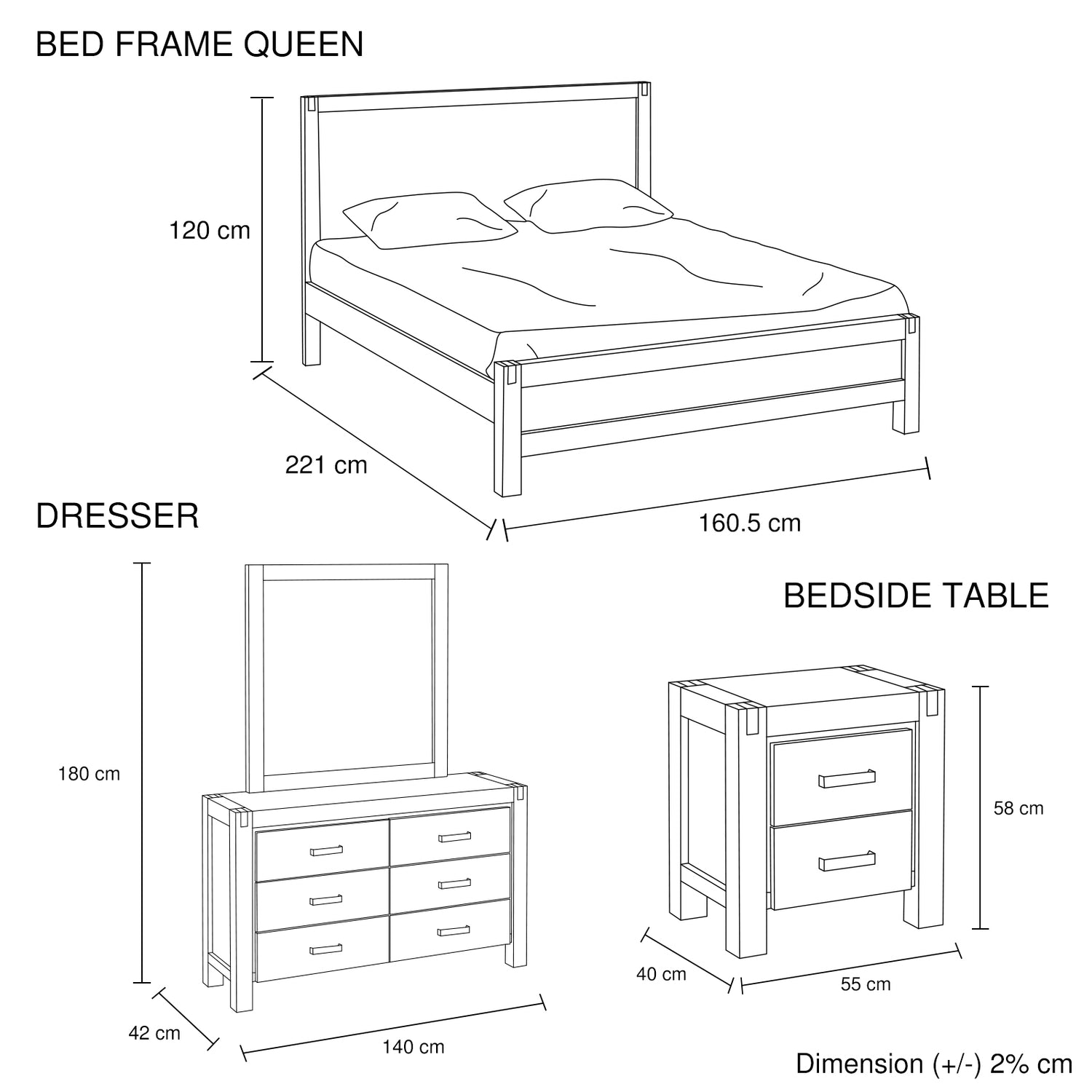 BED FRAME QUEEN

120 cm

221 cm

160.5 cm

DRESSER

180 cm

42 cm

140 cm

BEDSIDE TABLE

58 cm

40 cm

55 cm

Dimension (+/-) 2% cm