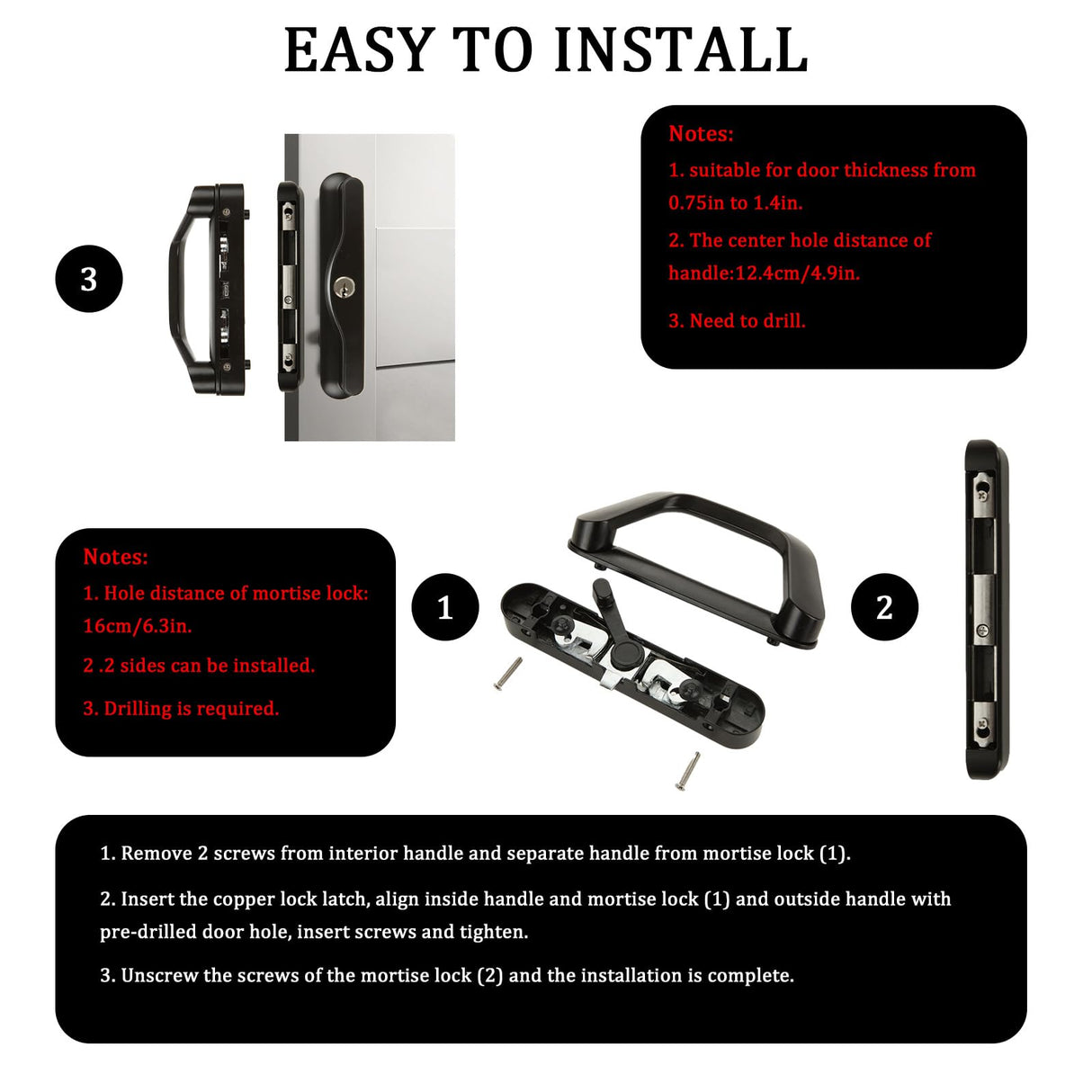 EASY TO INSTALL

3

Notes:
1. suitable for door thickness from 0.75in to 1.4in.
2. The center hole distance of handle:12.4cm/4.9in.
3. Need to drill.

Notes:
1. Hole distance of mortise lock: 16cm/6.3in.
2 .2 sides can be installed.
3. Drilling is required.

1

2

1. Remove 2 screws from interior handle and separate handle from mortise lock (1).

2. Insert the copper lock latch, align inside handle and mortise lock (1) and outside handle with pre-drilled door hole, insert screws and tighten.

3. Unscrew the screws of the mortise lock (2) and the installation is complete.