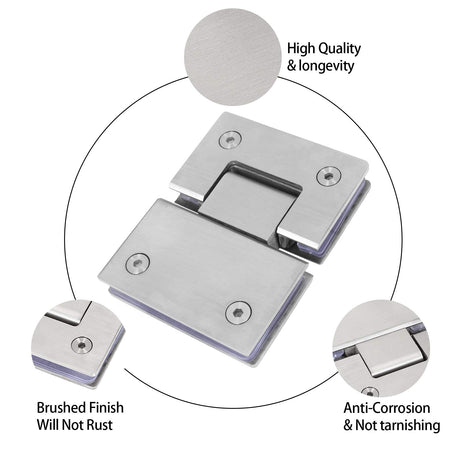 High Quality
& longevity

Brushed Finish
Will Not Rust

Anti-Corrosion
& Not tarnishing