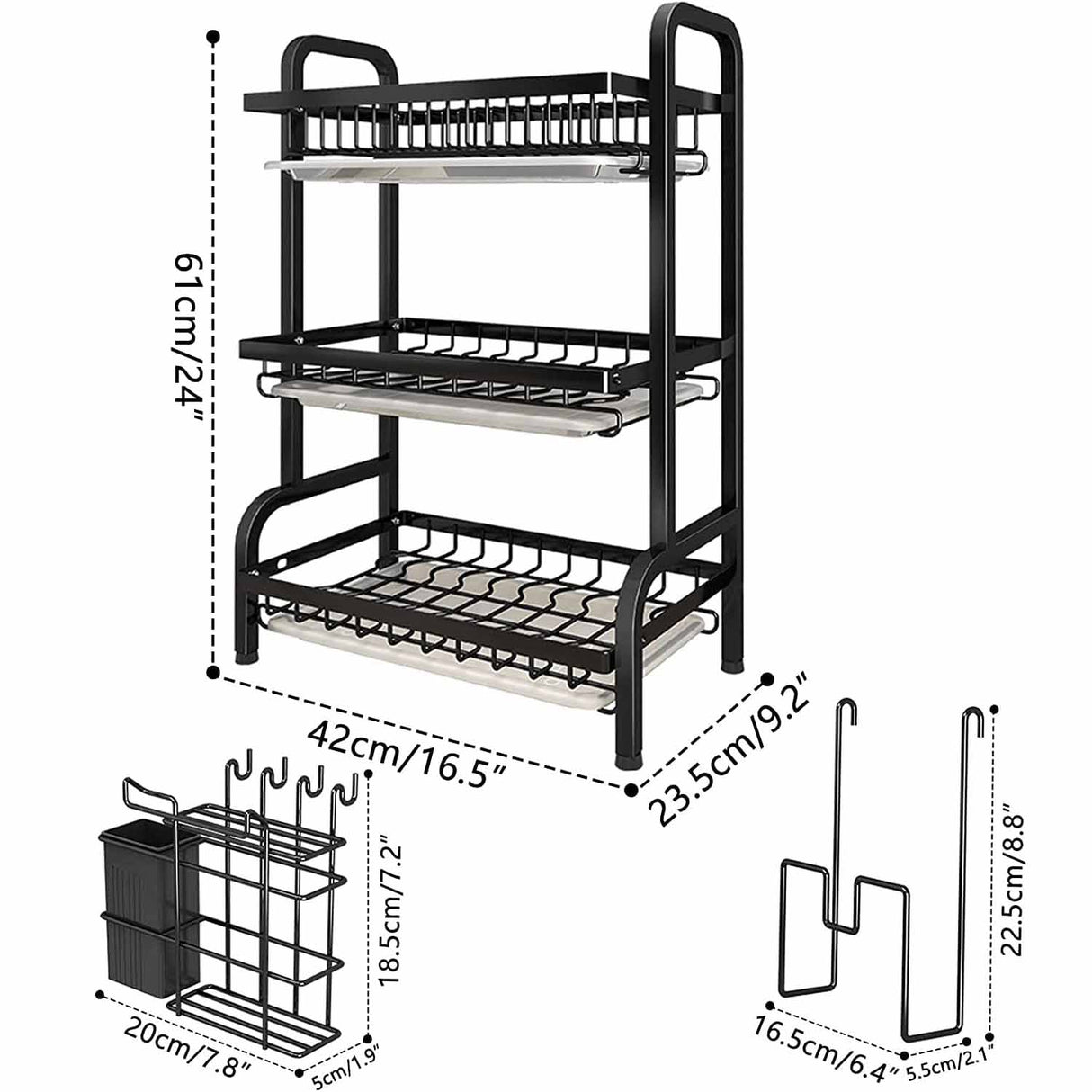 61cm/24"

42cm/16.5"

23.5cm/9.2"

18.5cm/7.2"

20cm/7.8"

5cm/1.9"

22.5cm/8.8"

16.5cm/6.4"

5.5cm/2.1"