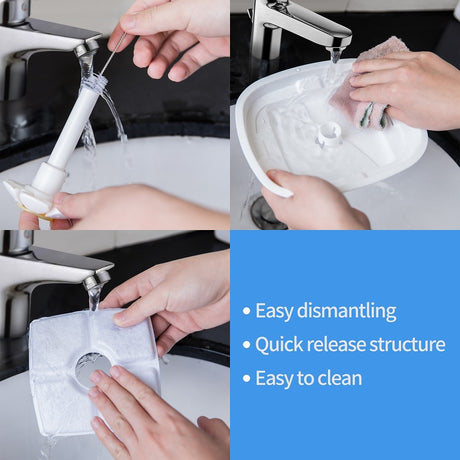 • Easy dismantling
• Quick release structure
• Easy to clean