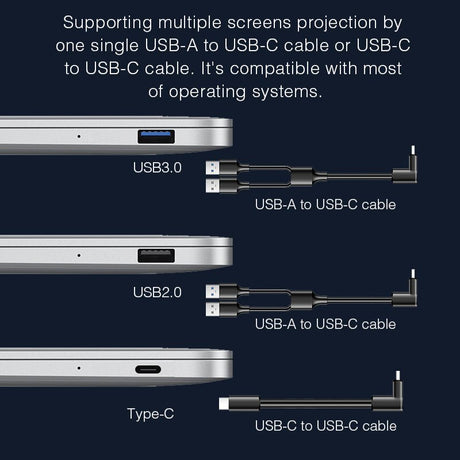 Supporting multiple screens projection by one single USB-A to USB-C cable or USB-C to USB-C cable. It's compatible with most of operating systems.

USB3.0

USB-A to USB-C cable

USB2.0

USB-A to USB-C cable

Type-C

USB-C to USB-C cable