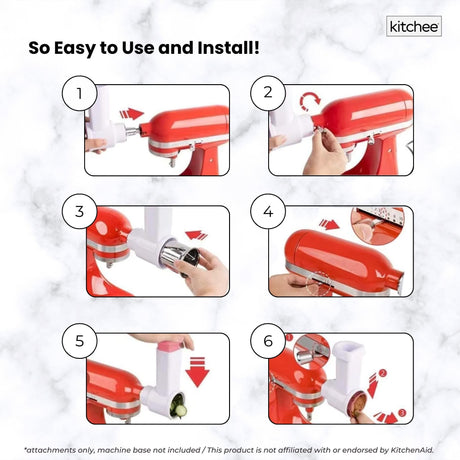 kitchee

So Easy to Use and Install!

1

2

3

4

5

6

1

2

3

*attachments only, machine base not included / This product is not affiliated with or endorsed by KitchenAid.