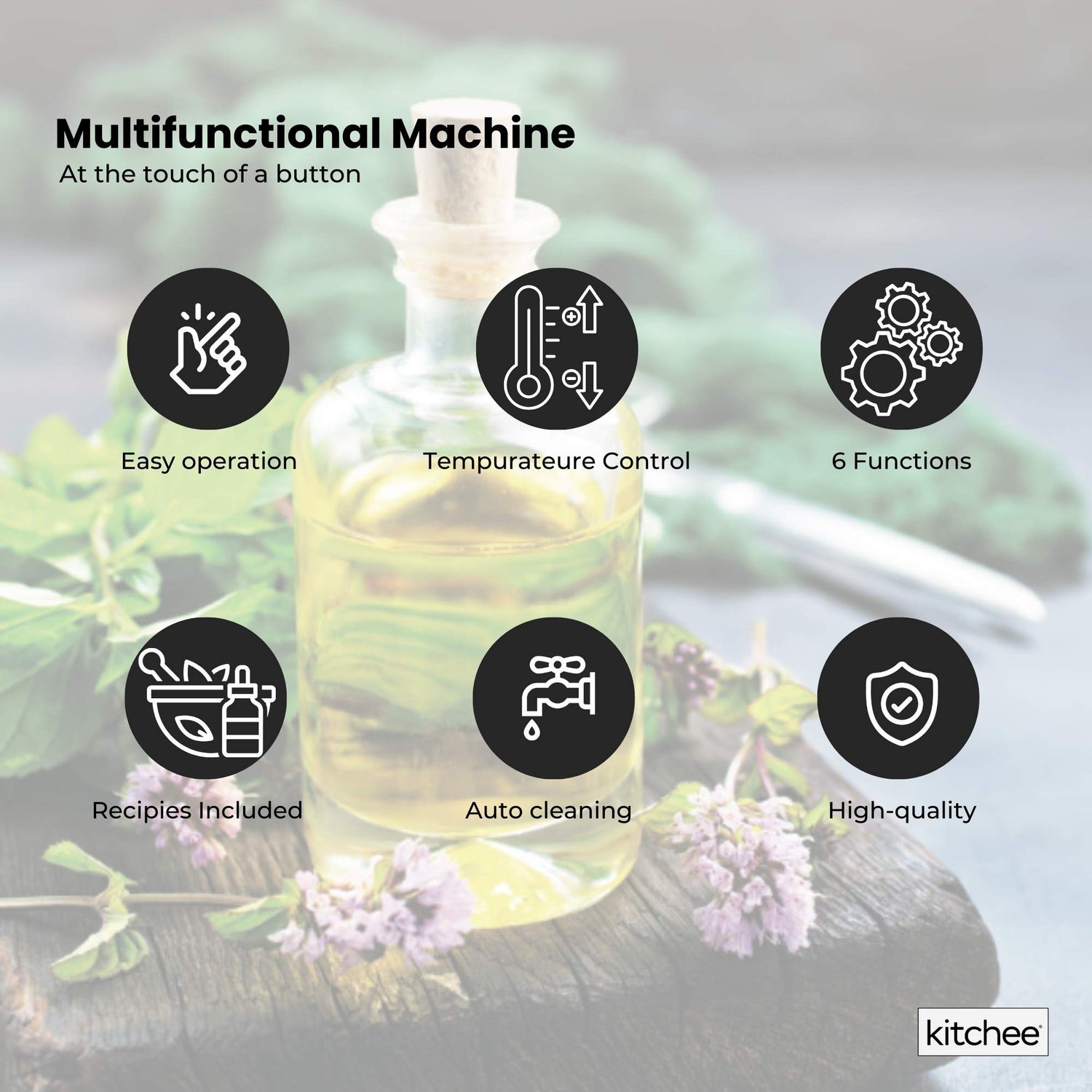 Multifunctional Machine
At the touch of a button

Easy operation

Tempurateure Control

6 Functions

Recipies Included

Auto cleaning

High-quality

kitchee