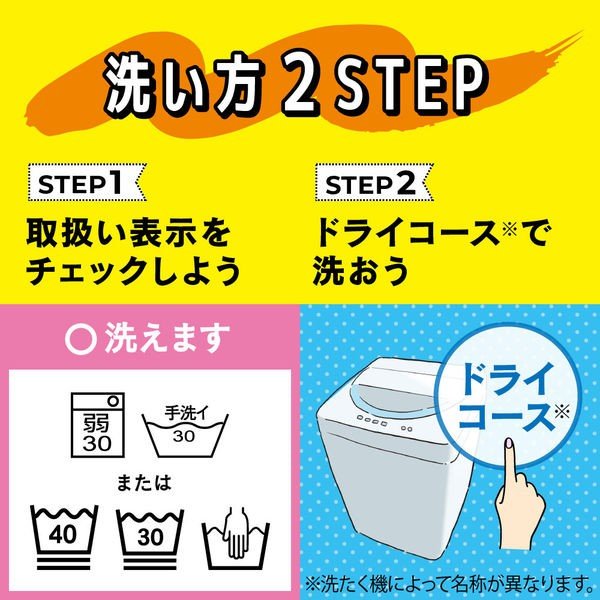 洗い方 2 STEP

STEP1
取扱い表示をチェックしよう

STEP2
ドライコース※で洗おう

○ 洗えます

弱
30

手洗イ
30

または

40

30

ドライコース※

※洗たく機によって名称が異なります。