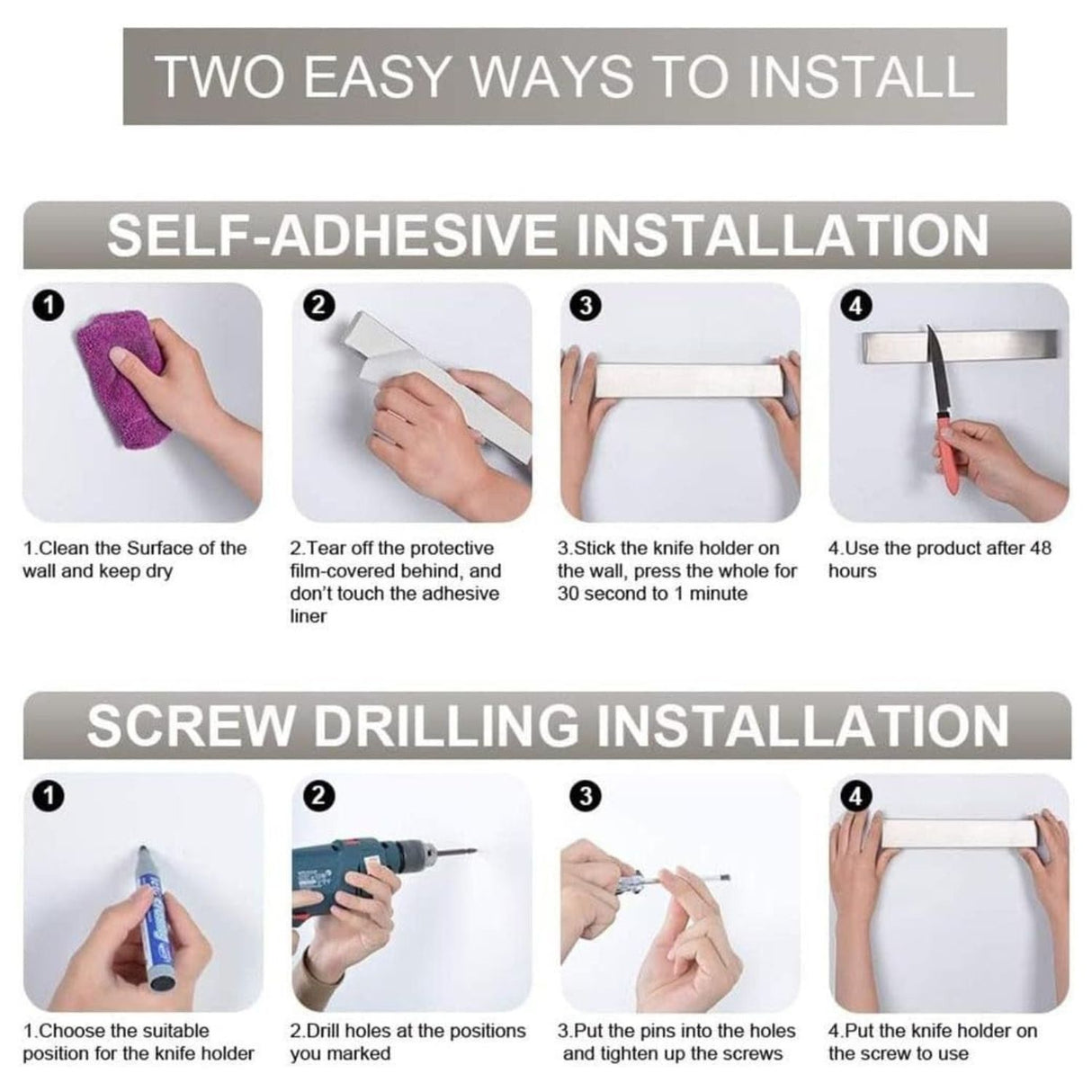 TWO EASY WAYS TO INSTALL

SELF-ADHESIVE INSTALLATION

1

2

3

4

1.Clean the Surface of the wall and keep dry

2.Tear off the protective film-covered behind, and don't touch the adhesive liner

3.Stick the knife holder on the wall, press the whole for 30 second to 1 minute

4.Use the product after 48 hours

SCREW DRILLING INSTALLATION

1

2

3

4

1.Choose the suitable position for the knife holder

2.Drill holes at the positions you marked

3.Put the pins into the holes and tighten up the screws

4.Put the knife holder on the screw to use