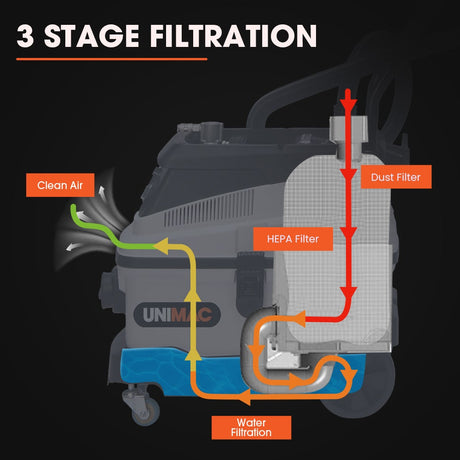 3 STAGE FILTRATION

Clean Air

Dust Filter

HEPA Filter

UNIMAC

Water Filtration