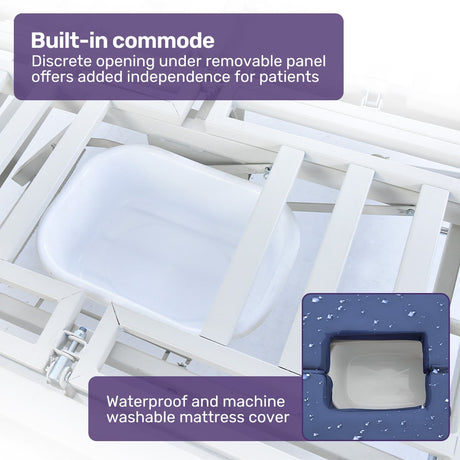 Built-in commode
Discrete opening under removable panel offers added independence for patients

Waterproof and machine washable mattress cover