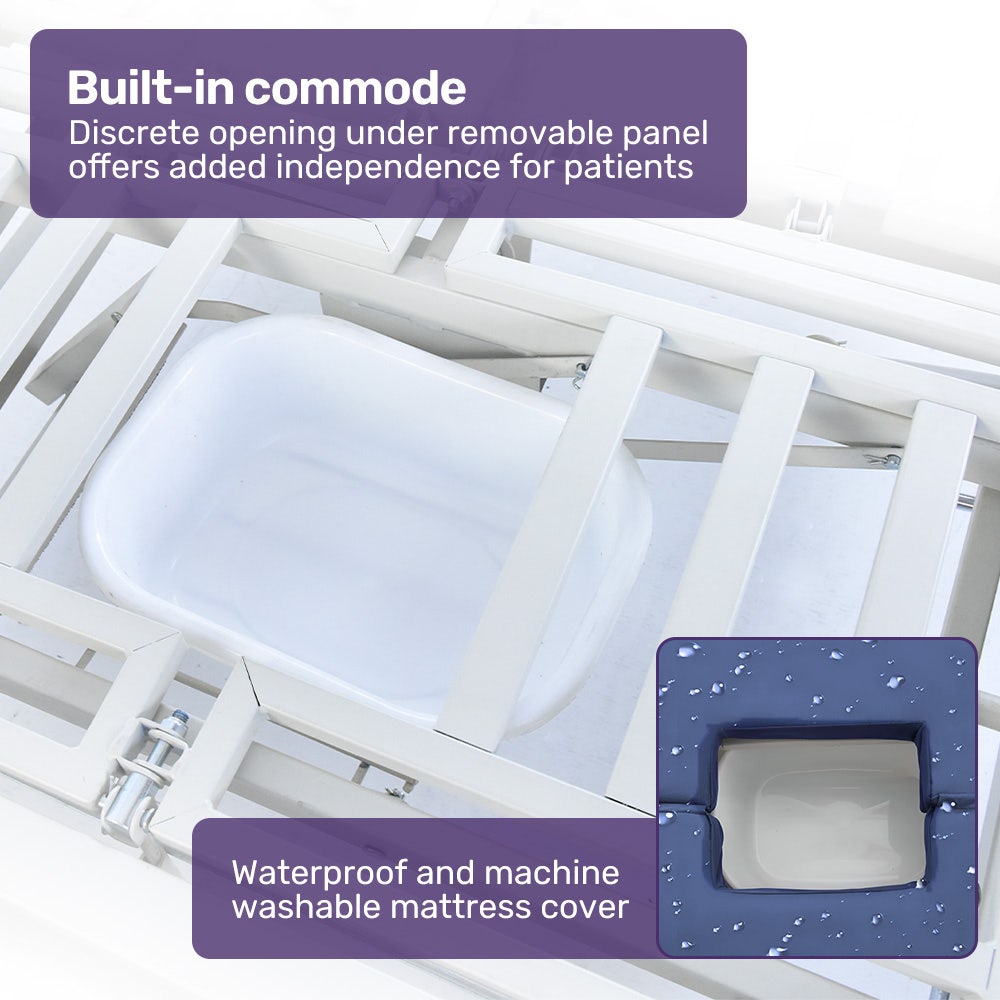 Built-in commode
Discrete opening under removable panel offers added independence for patients

Waterproof and machine washable mattress cover