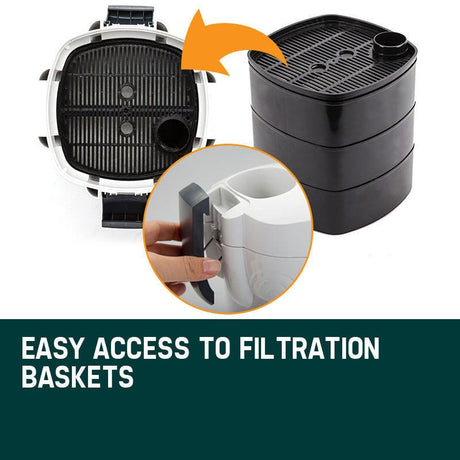 EASY ACCESS TO FILTRATION BASKETS