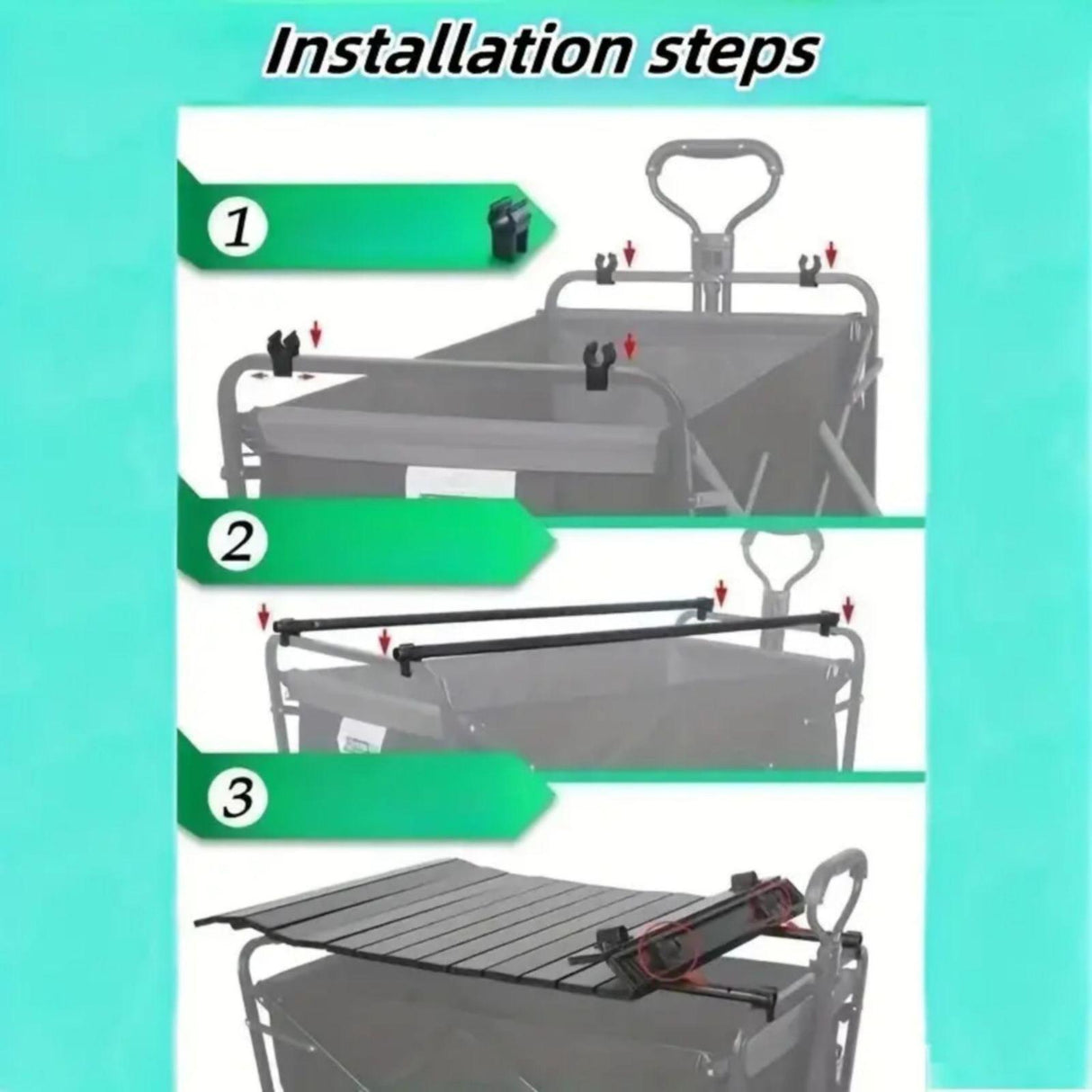 Installation steps

1

2

3