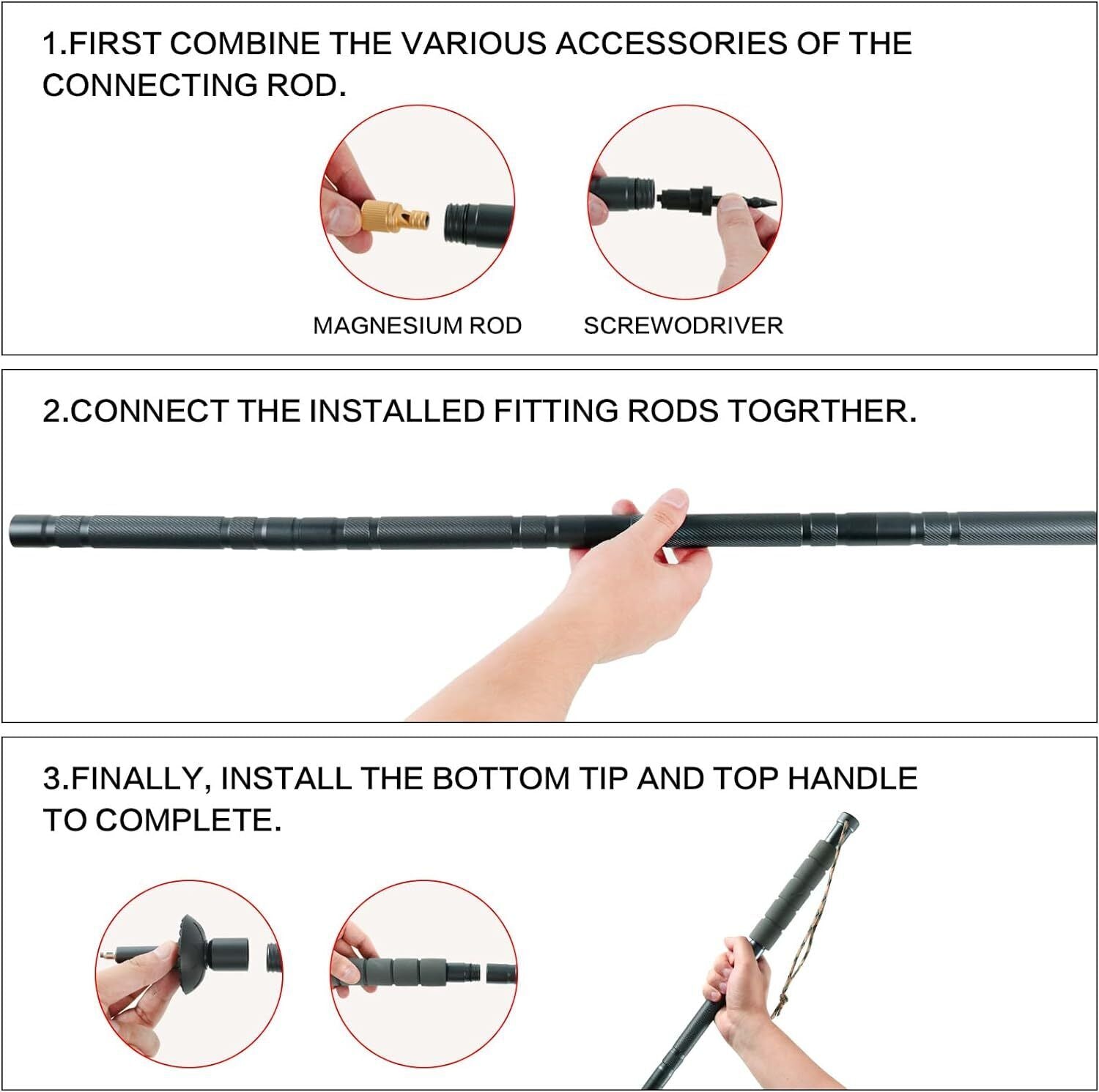 1.FIRST COMBINE THE VARIOUS ACCESSORIES OF THE CONNECTING ROD.

MAGNESIUM ROD

SCREWODRIVER

2.CONNECT THE INSTALLED FITTING RODS TOGRTHER.

3.FINALLY, INSTALL THE BOTTOM TIP AND TOP HANDLE TO COMPLETE.