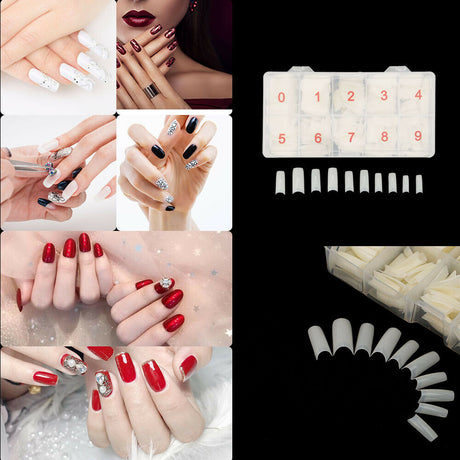 0 1 2 3 4
5 6 7 8 9