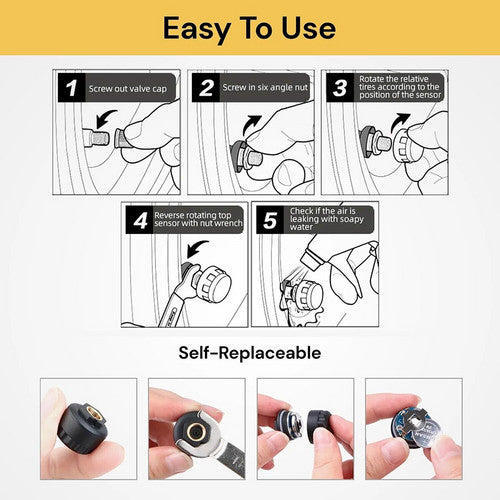 Easy To Use

1 Screw out valve cap

2 Screw in six angle nut

3 Rotate the relative tires according to the position of the sensor

4 Reverse rotating top sensor with nut wrench

5 Check if the air is leaking with soapy water

Self-Replaceable