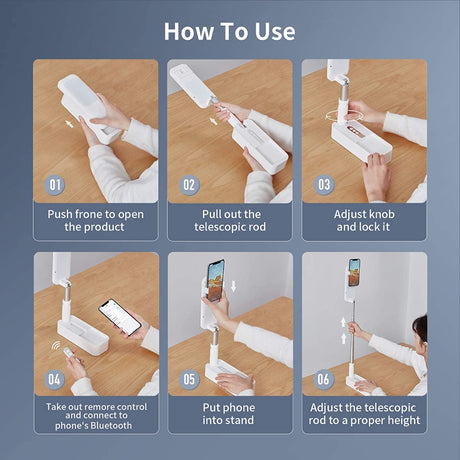 How To Use

01

Push frone to open the product

02

Pull out the telescopic rod

03

Adjust knob and lock it

04

Take out remore control and connect to phone's Bluetooth

05

Put phone into stand

06

Adjust the telescopic rod to a proper height