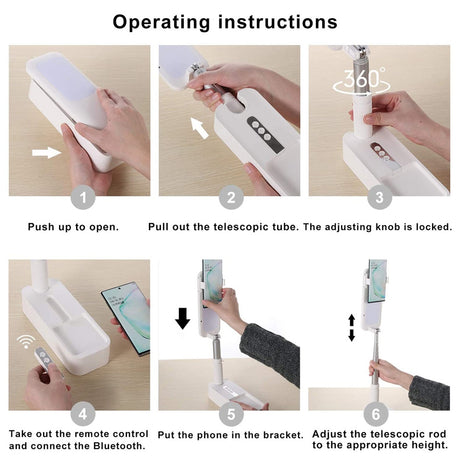 Operating instructions

360°

1

2

3

Push up to open.

Pull out the telescopic tube. The adjusting knob is locked.

4

5

6

Take out the remote control and connect the Bluetooth.

Put the phone in the bracket.

Adjust the telescopic rod to the appropriate height.